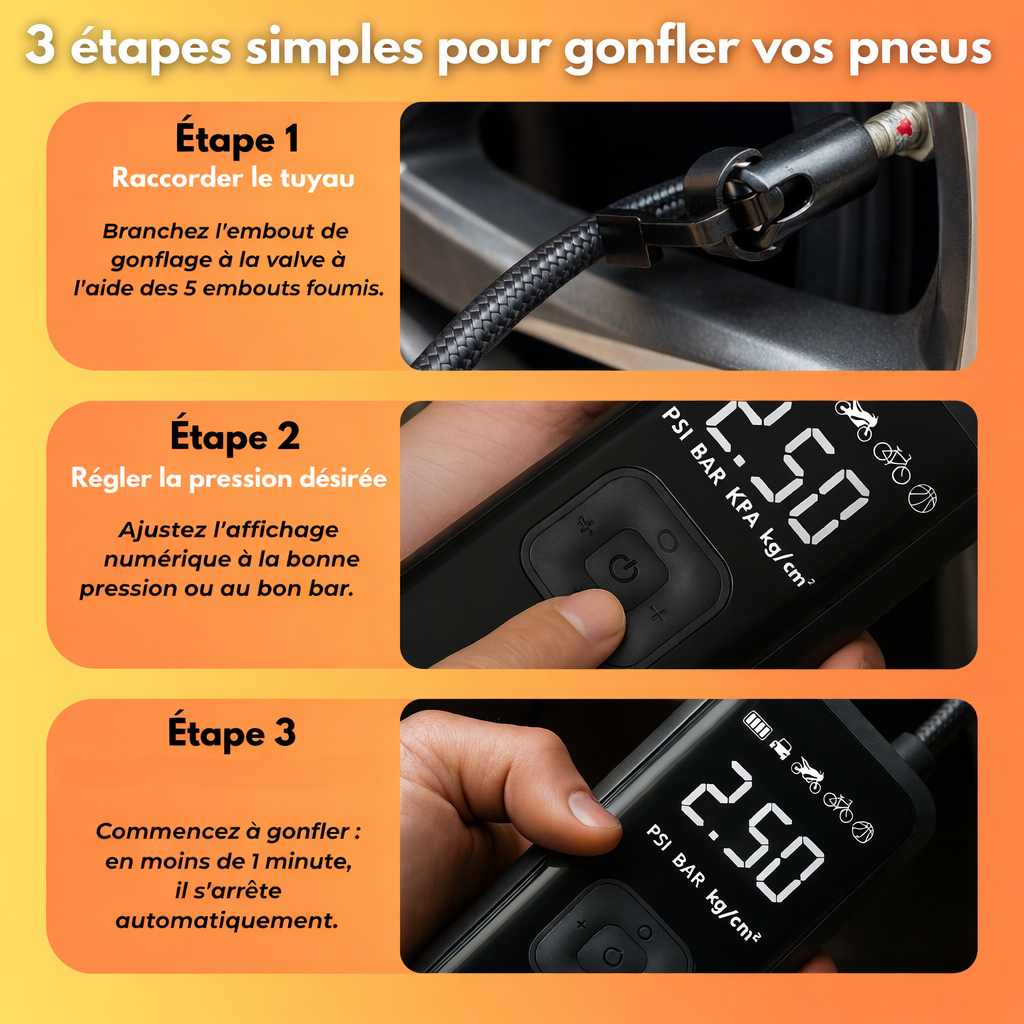 3 étapes simples pour gonfler vos pneus

Étape 1
Raccorder le tuyau

Branchez l'embout de gonflage à la valve à l'aide des 5 embouts foumis.

Étape 2
Régler la pression désirée

Ajustez l'affichage numérique à la bonne pression ou au bon bar.

2.50
PSI BAR KPA kg/cm²

Étape 3

Commencez à gonfler : en moins de 1 minute, il s'arrête automatiquement.

2.50
PSI BAR kg/cm²